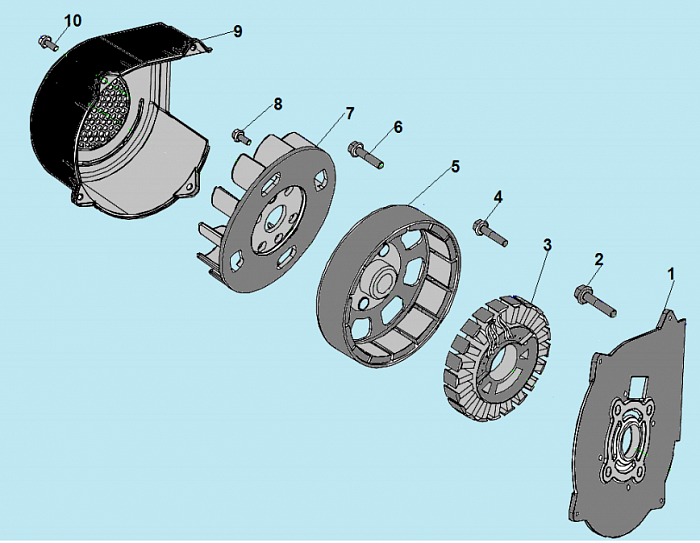 10
9
8
7
6
5
4
3
2
1