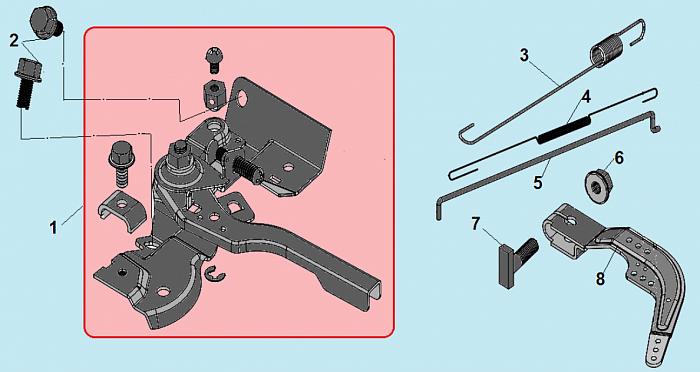 2
1
3
4
5
6
7
8