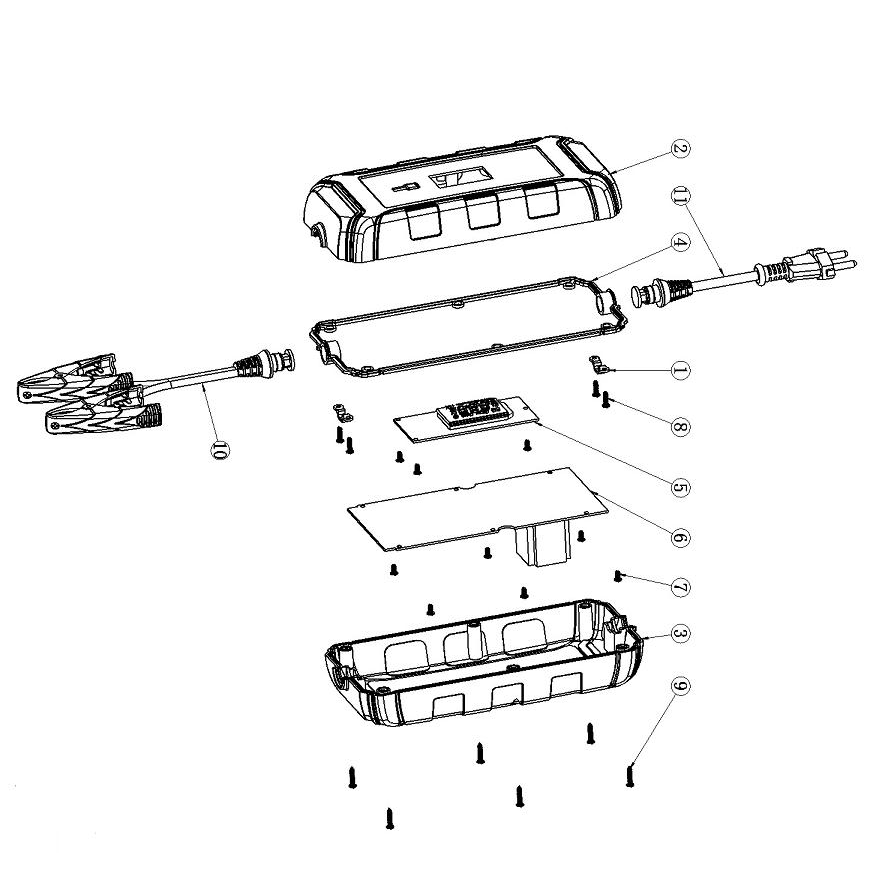 2
11
4
1
8
10
5
6
7
3
9